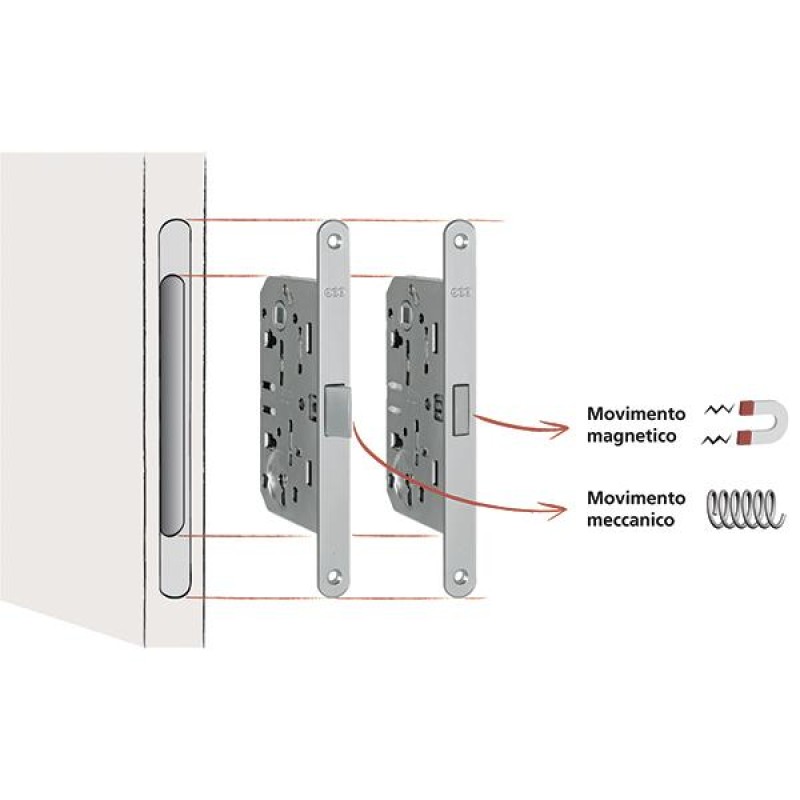 Movimento magnetico

Movimento meccanico